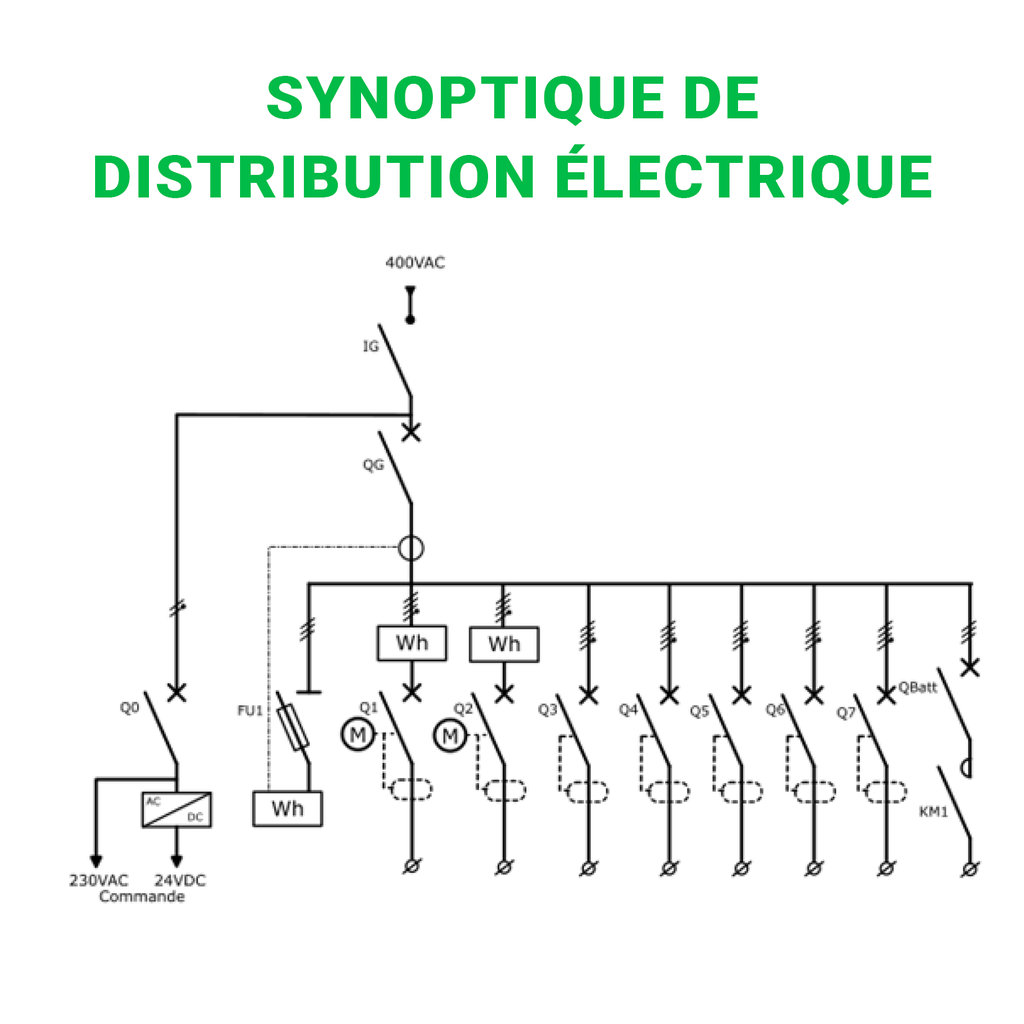 SYNOPTIQUE DE DISTRIBUTION ÉLECTRIQUE

400VAC

IG

QG

Wh

Wh

Q0

FU1

Q1

M

Q2

M

Q3

Q4

Q5

Q6

Q7

QBatt

KM1

AC

DC

Wh

230VAC

24VDC

Commande